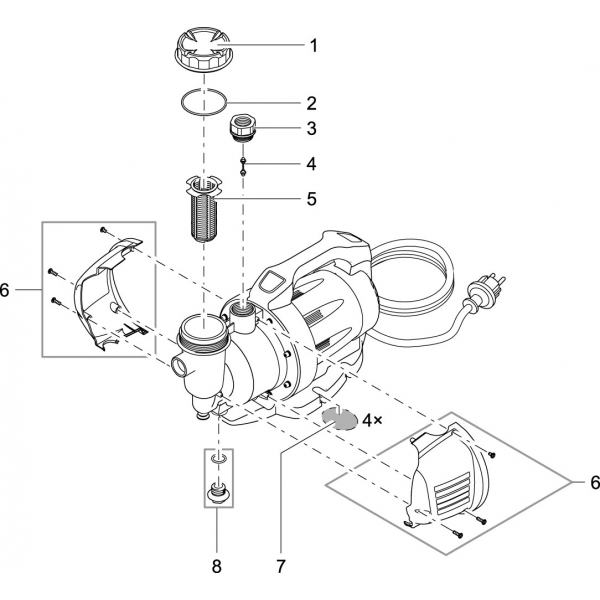 1
2
3
4
5
6
4×
6
8
7