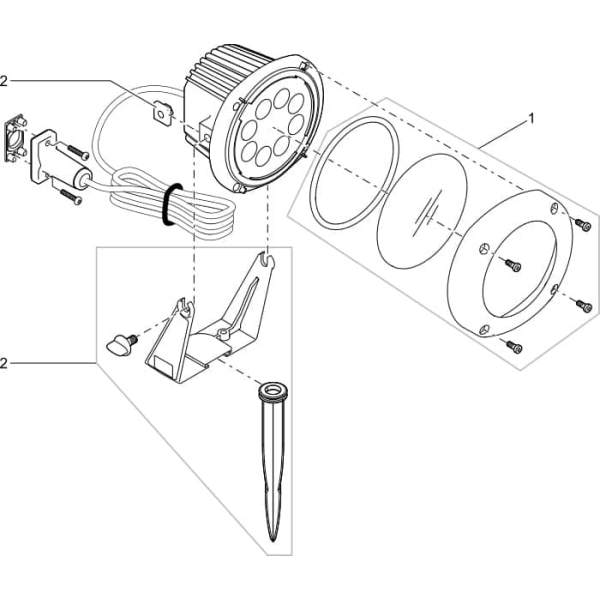 2
1
2